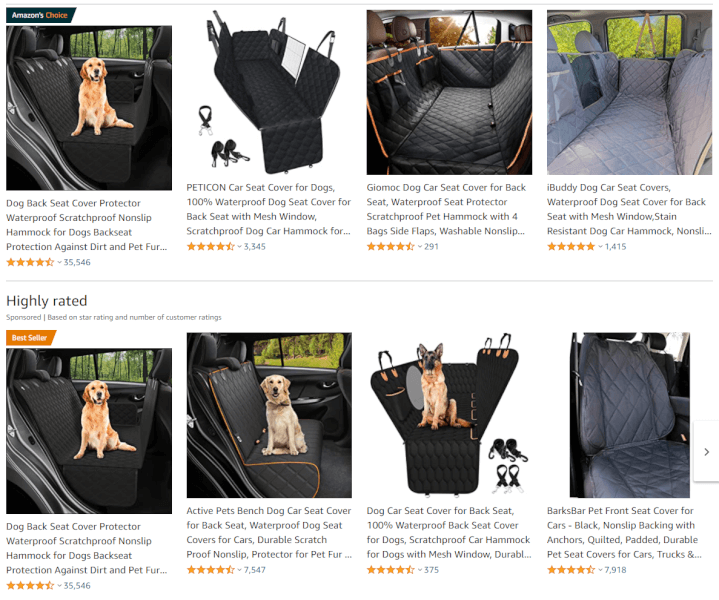 Amazon's Choice

Dog Back Seat Cover Protector Waterproof Scratchproof Nonslip Hammock for Dogs Backseat Protection Against Dirt and Pet Fur...
35,546

PETICON Car Seat Cover for Dogs, 100% Waterproof Dog Seat Cover for Back Seat with Mesh Window, Scratchproof Dog Car Hammock for...
3,345

Giomoc Dog Car Seat Cover for Back Seat, Waterproof Seat Protector Scratchproof Pet Hammock with 4 Bags Side Flaps, Washable Nonslip...
291

iBuddy Dog Car Seat Covers, Waterproof Dog Seat Cover for Back Seat with Mesh Window,Stain Resistant Dog Car Hammock, Nonsli...
1,415

Highly rated

Sponsored | Based on star rating and number of customer ratings

Best Seller

Dog Back Seat Cover Protector Waterproof Scratchproof Nonslip Hammock for Dogs Backseat Protection Against Dirt and Pet Fur...
35,546

Active Pets Bench Dog Car Seat Cover for Back Seat, Waterproof Dog Seat Covers for Cars, Durable Scratch Proof Nonslip, Protector for Pet Fur ...
7,547

Dog Car Seat Cover for Back Seat, 100% Waterproof Back Seat Cover for Dogs, Scratchproof Car Hammock for Dogs with Mesh Window, Durabl...
375

BarksBar Pet Front Seat Cover for Cars - Black, Nonslip Backing with Anchors, Quilted, Padded, Durable Pet Seat Covers for Cars, Trucks &...
7,918